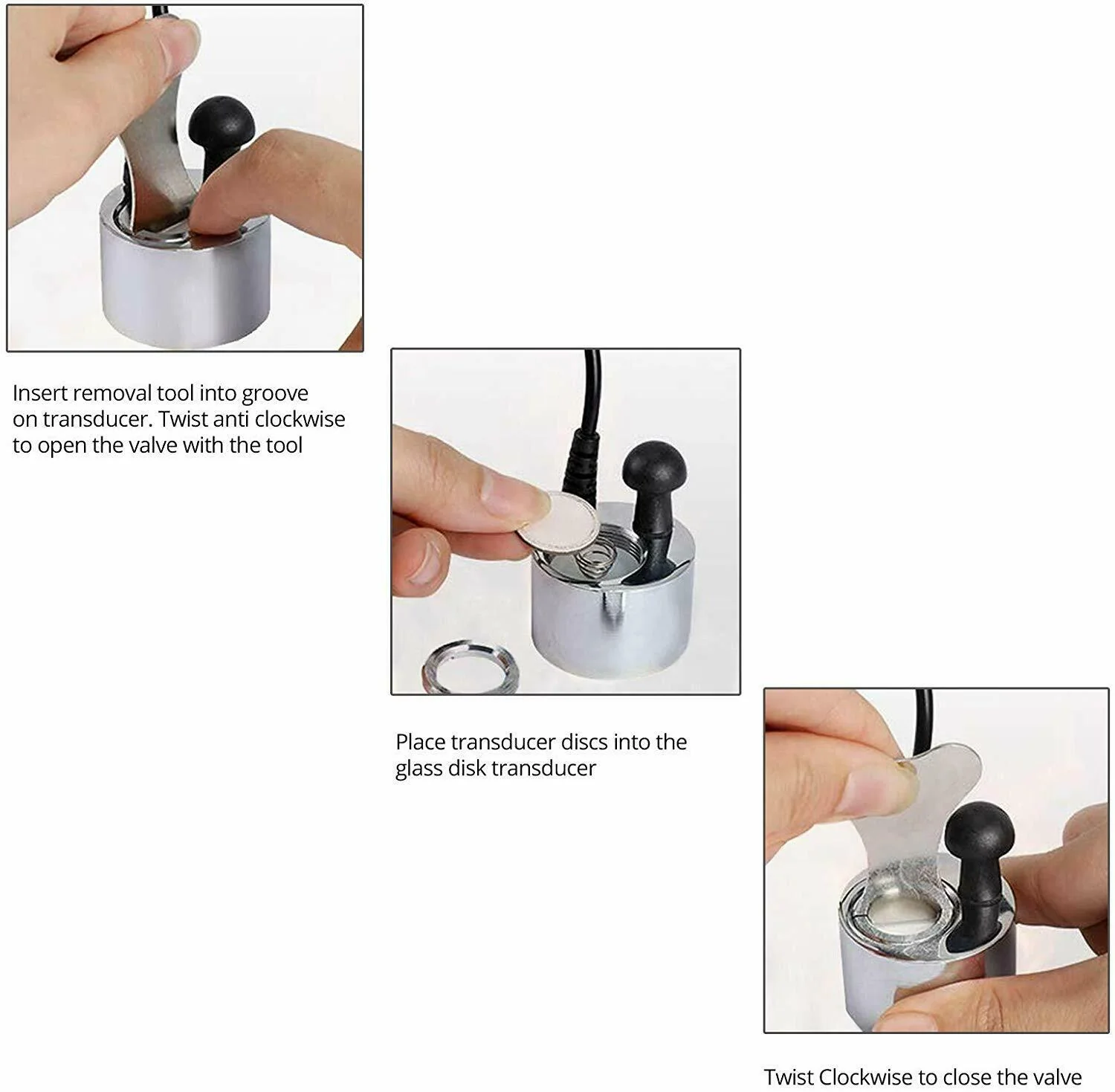 Insert removal tool into groove on transducer. Twist anti clockwise to open the valve with the tool

Place transducer discs into the glass disk transducer

Twist Clockwise to close the valve